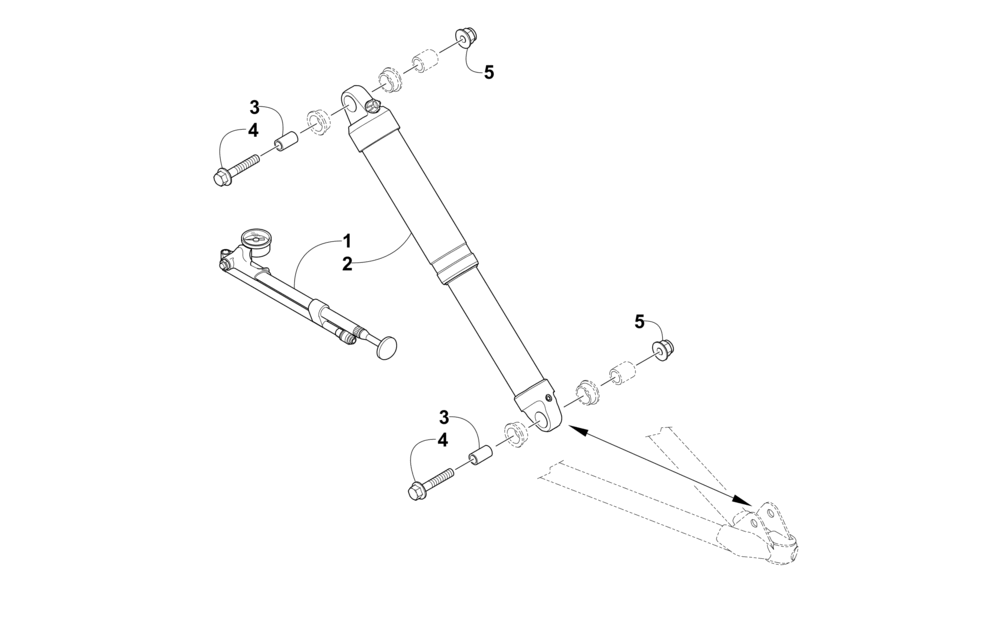 5
3
4
1
2
5
3
4